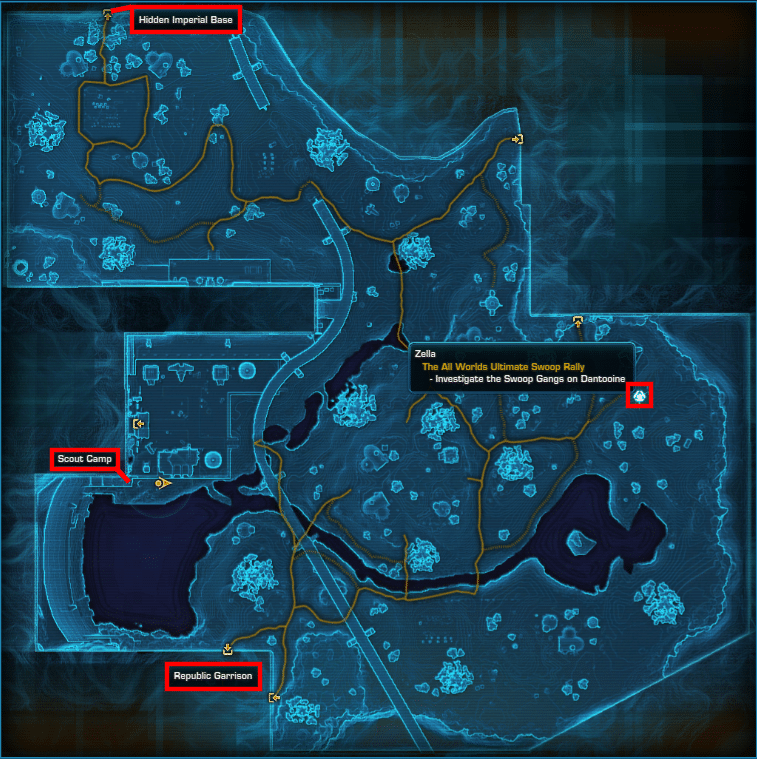 Hidden Imperial Base

Zella
The All Worlds Ultimate Swoop Rally
- Investigate the Swoop Gangs on Dantooine

Scout Camp

Republic Garrison